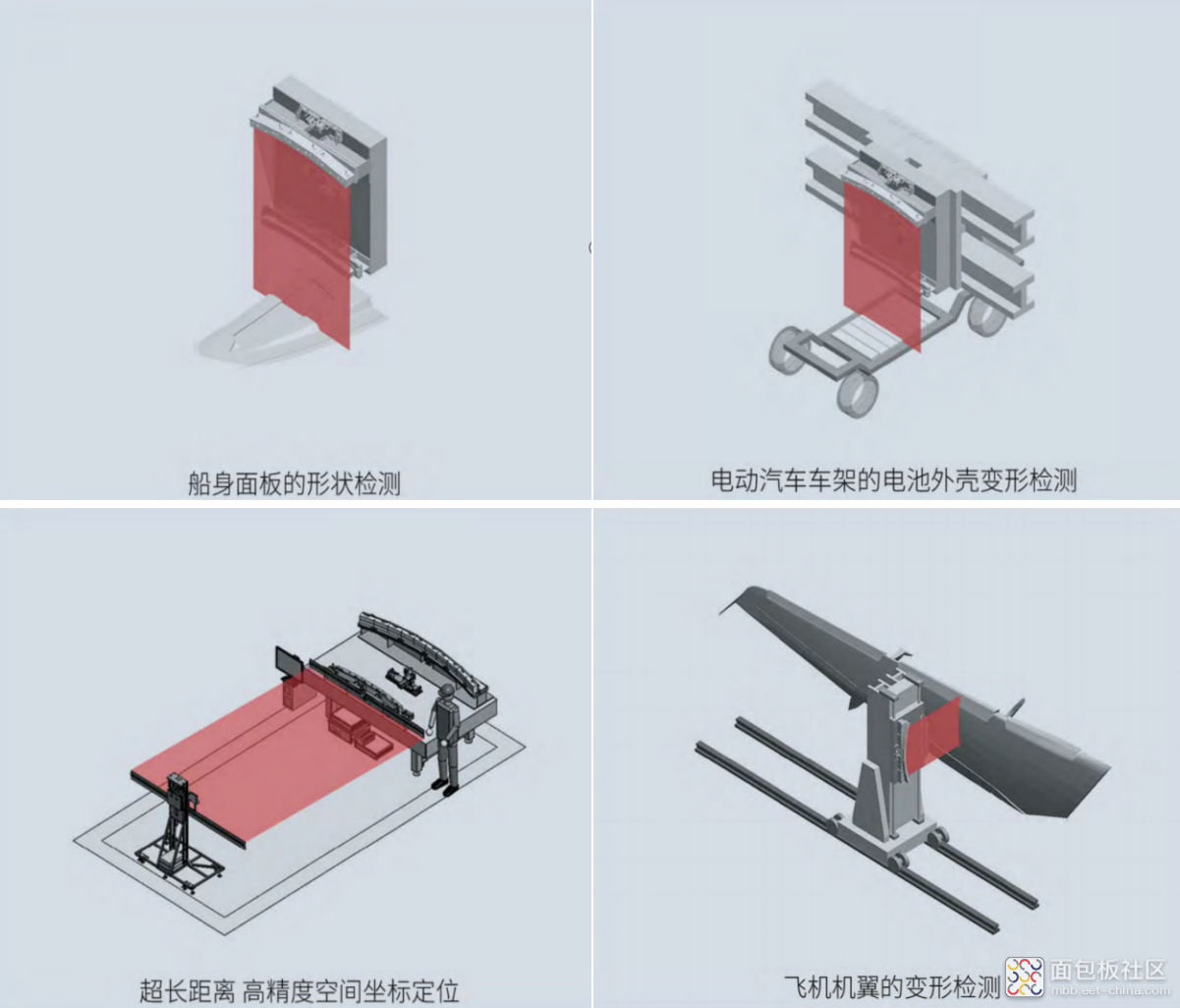 船身面板的形状检测

电动汽车车架的电池外壳变形检测

超长距离 高精度空间坐标定位

飞机机翼的变形检测

面包板社区
mbb.eet-china.com