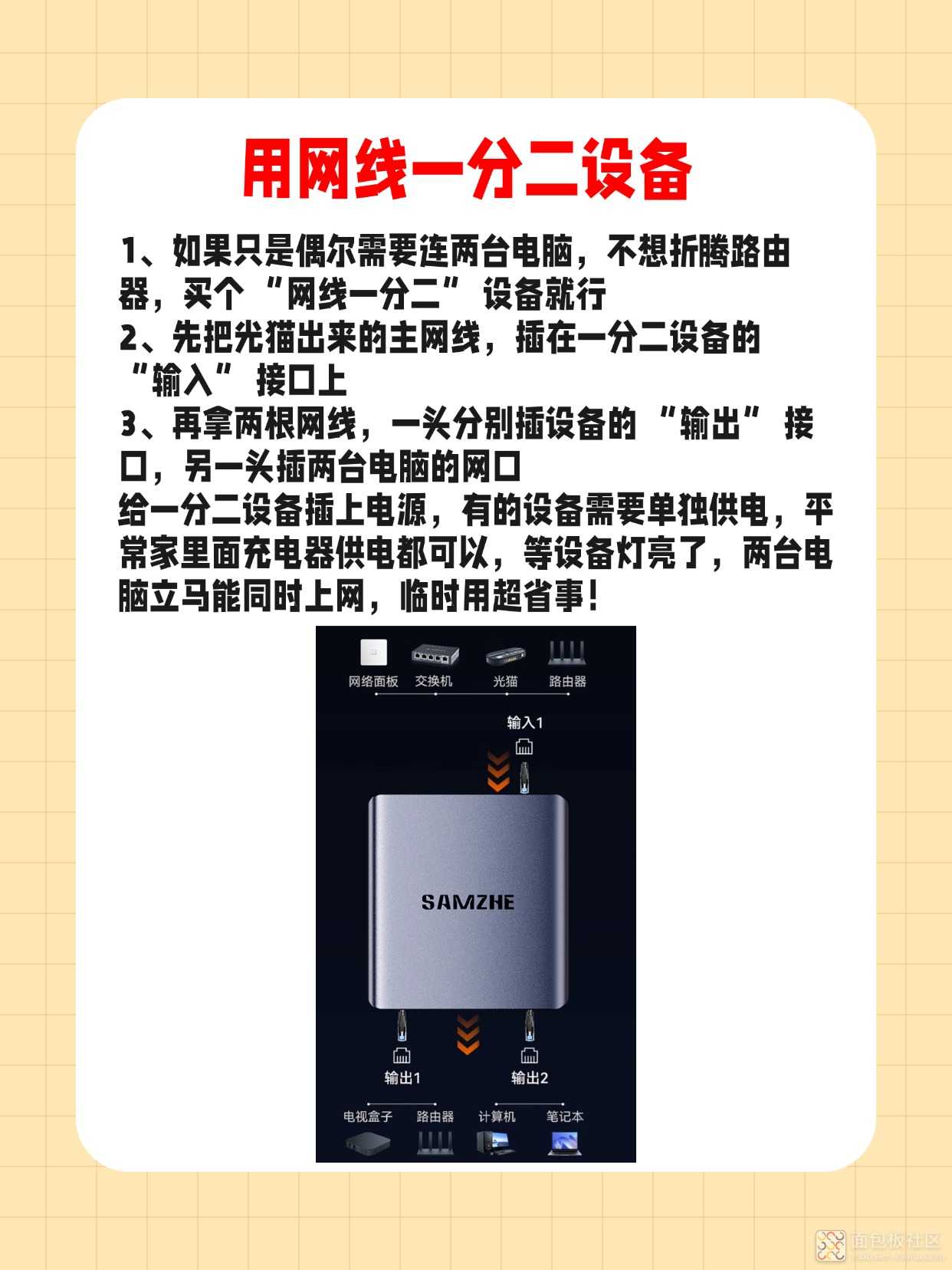 用网线一分二设备

1、如果只是偶尔需要连两台电脑，不想折腾路由器，买个“网线一分二”设备就行
2、先把光猫出来的主网线，插在一分二设备的“输入”接口上
3、再拿两根网线，一头分别插设备的“输出”接口，另一头插两台电脑的网口
给一分二设备插上电源，有的设备需要单独供电，平常家里面充电器供电都可以，等设备灯亮了，两台电脑立马能同时上网，临时用超省事！

网络面板 交换机 光猫 路由器

输入1

SAMZHE

输出1 输出2

电视盒子 路由器 计算机 笔记本

面包板社区